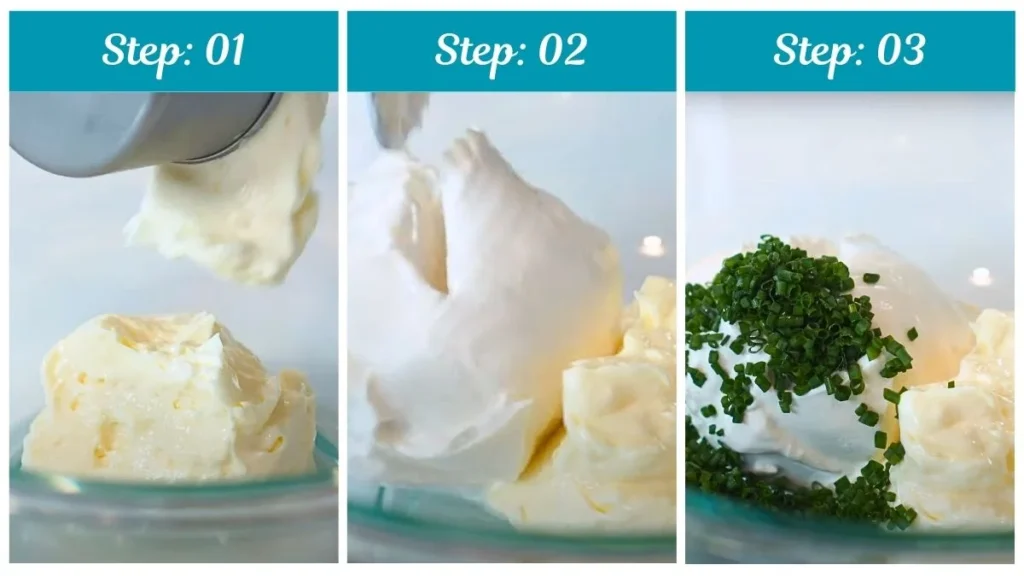 Step: 01

Step: 02

Step: 03