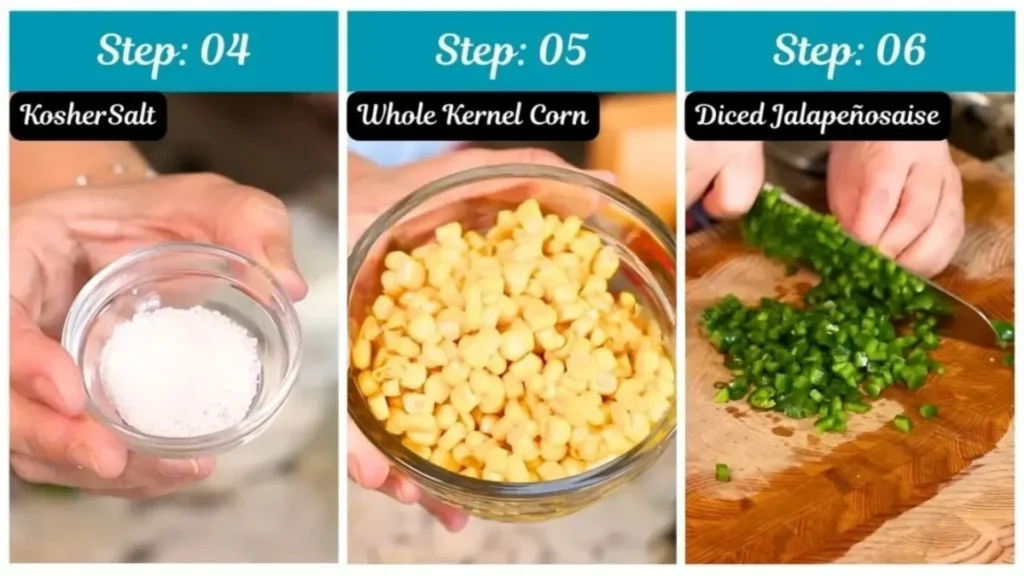 Step: 04

KosherSalt

Step: 05

Whole Kernel Corn

Step: 06

Diced Jalapeñosaise