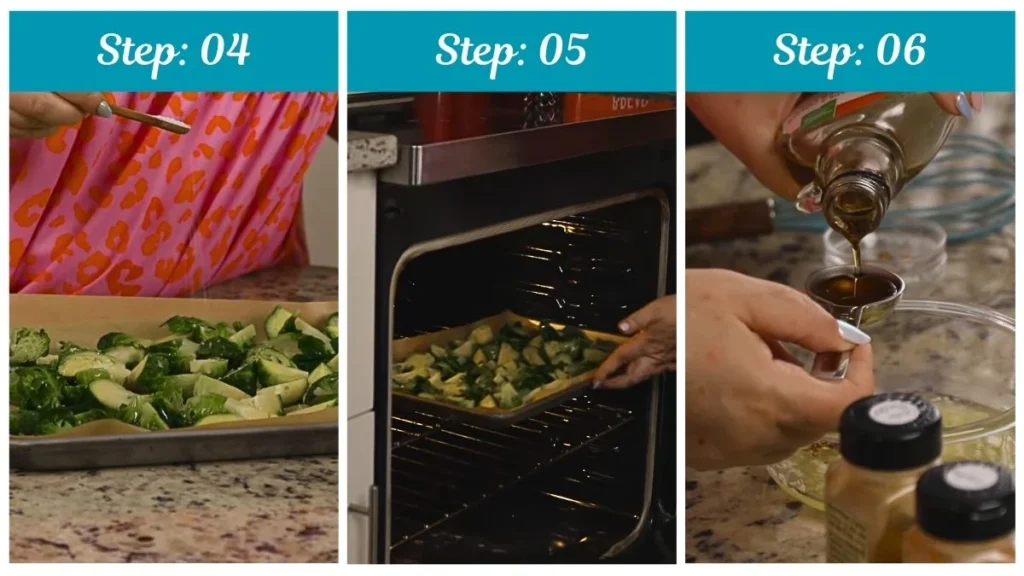 Step: 04

Step: 05

Step: 06