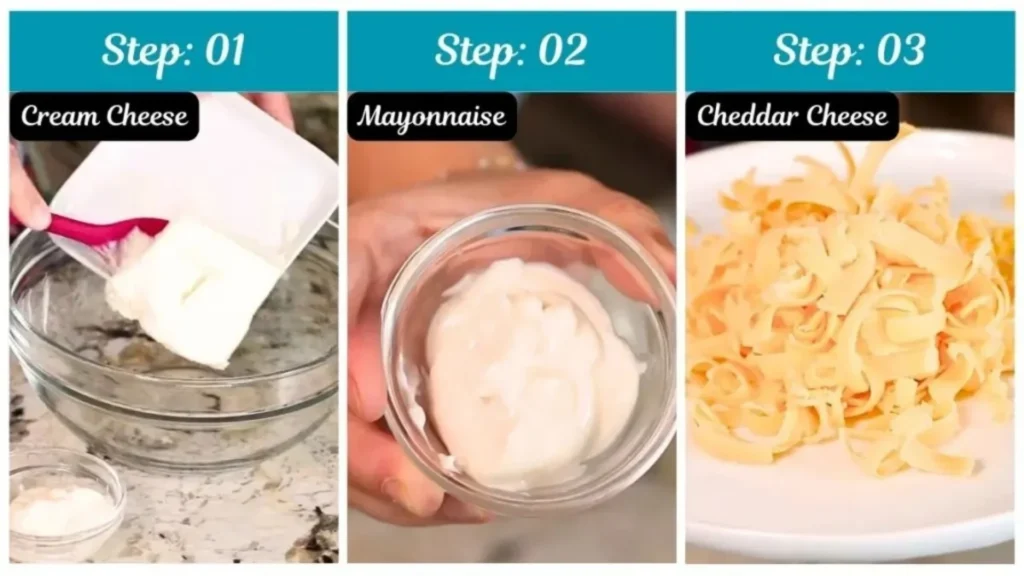 Step: 01
Cream Cheese

Step: 02
Mayonnaise

Step: 03
Cheddar Cheese