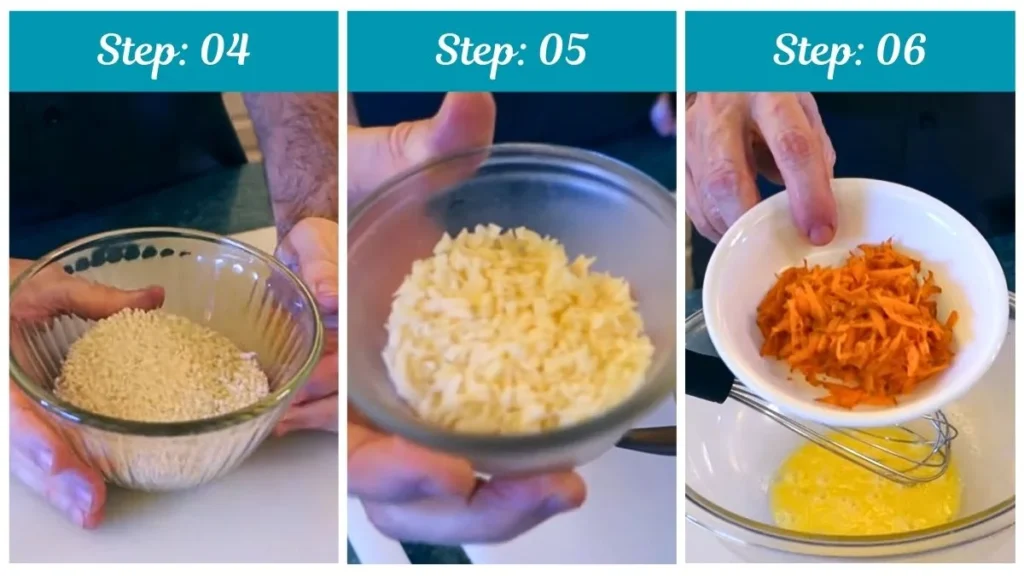 Step: 04

Step: 05

Step: 06