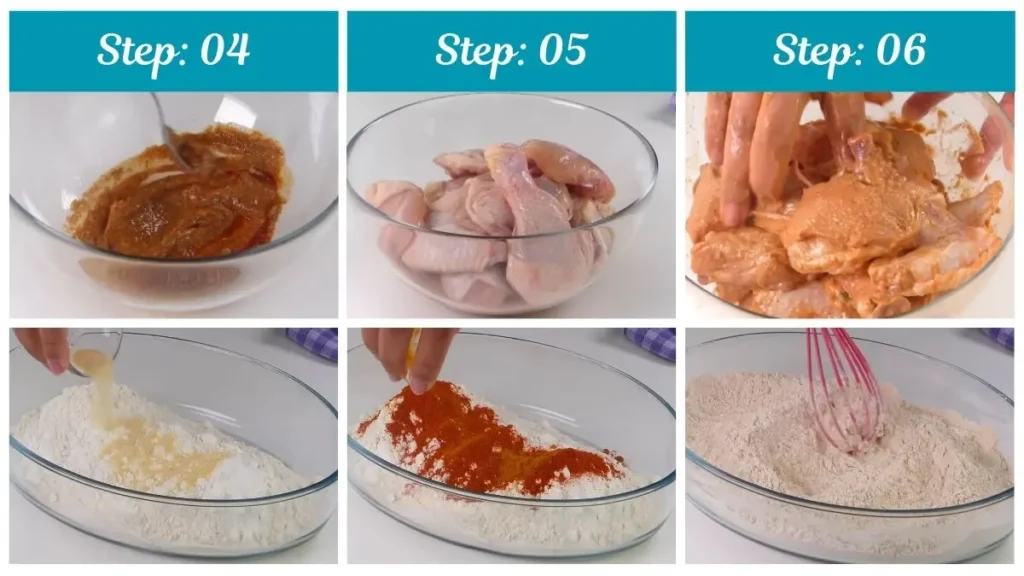 Step: 04

Step: 05

Step: 06