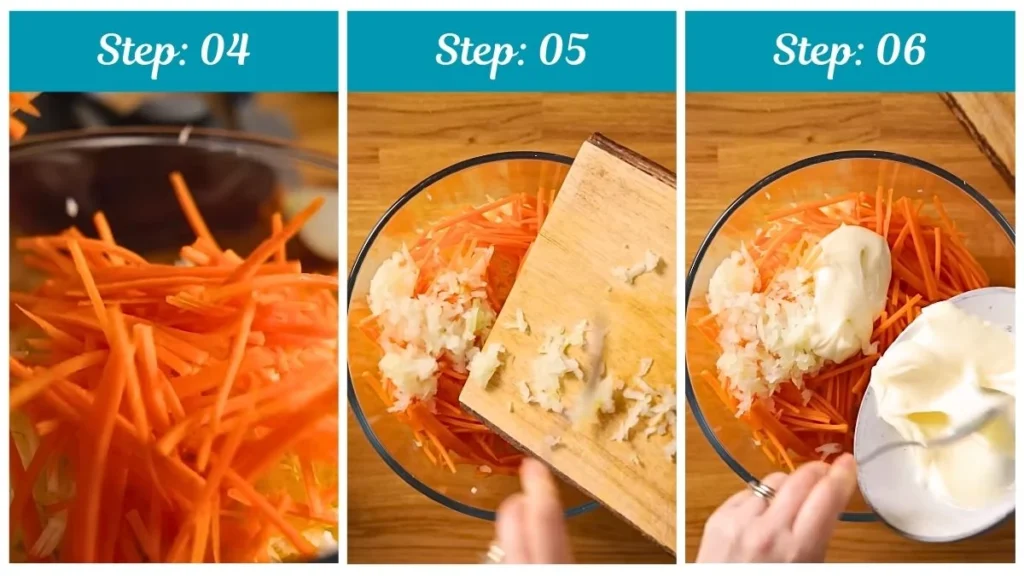 Step: 04

Step: 05

Step: 06