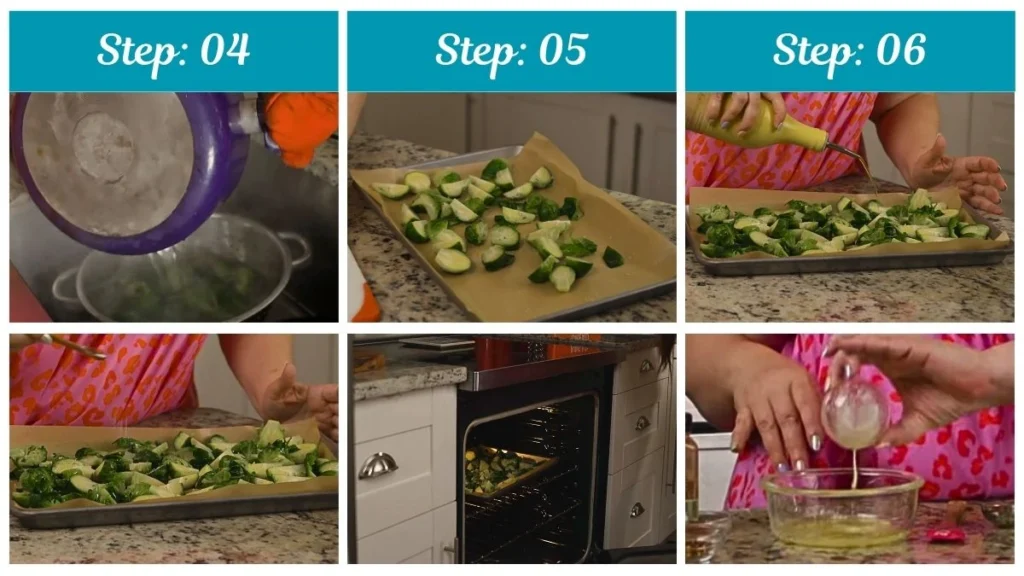 Step: 04

Step: 05

Step: 06