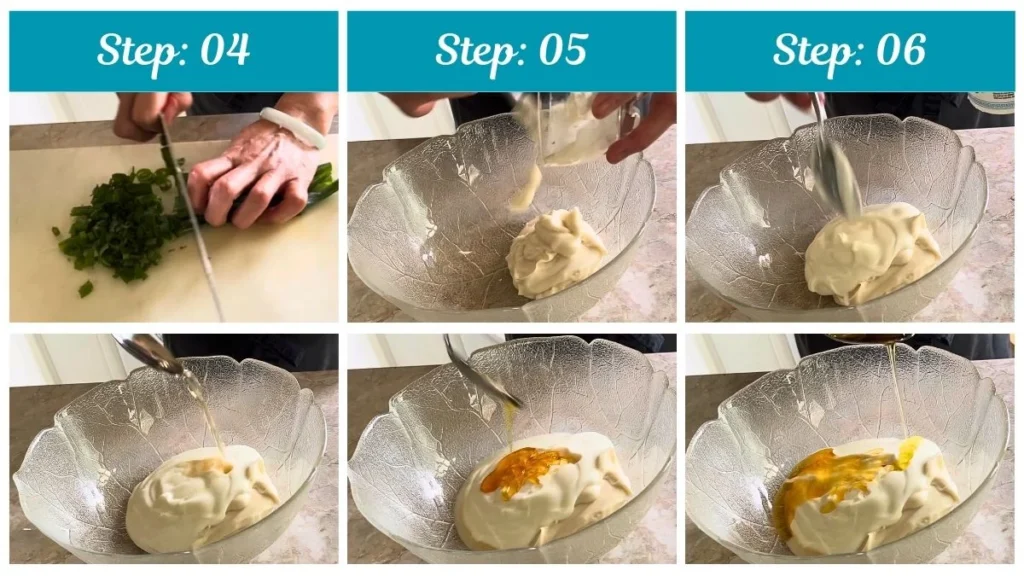 Step: 04

Step: 05

Step: 06