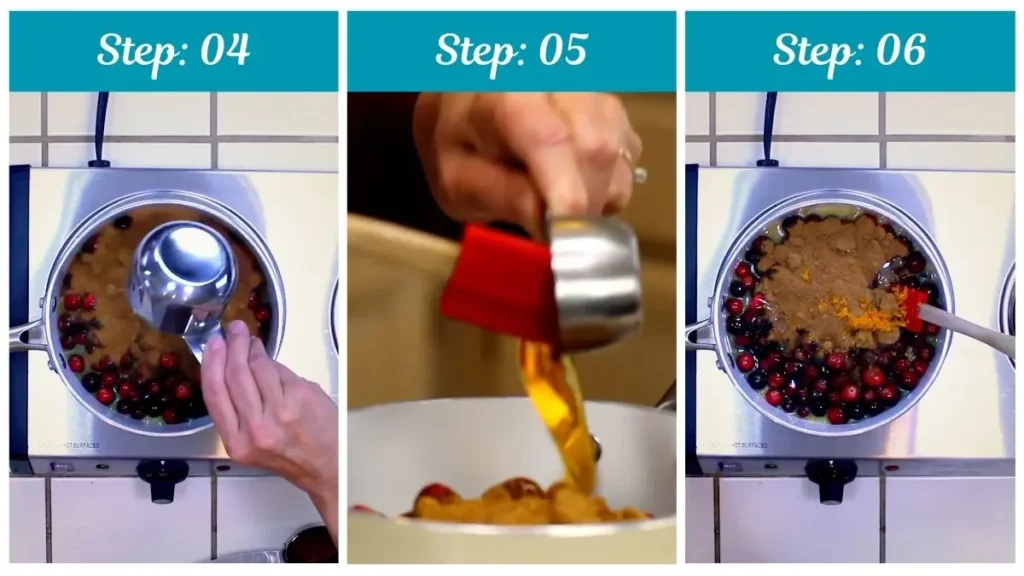 Step: 04

Step: 05

Step: 06