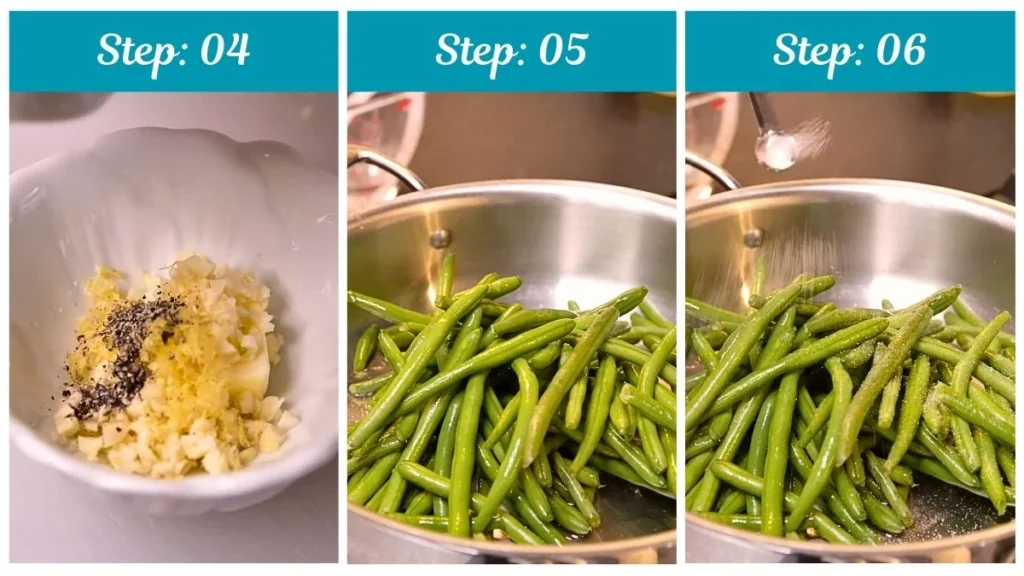 Step: 04

Step: 05

Step: 06