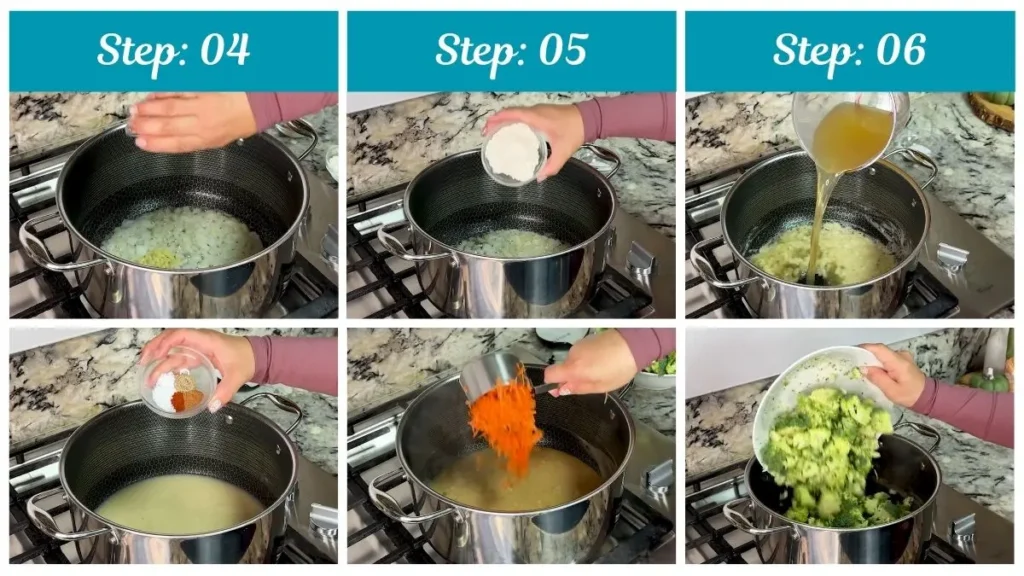 Step: 04

Step: 05

Step: 06