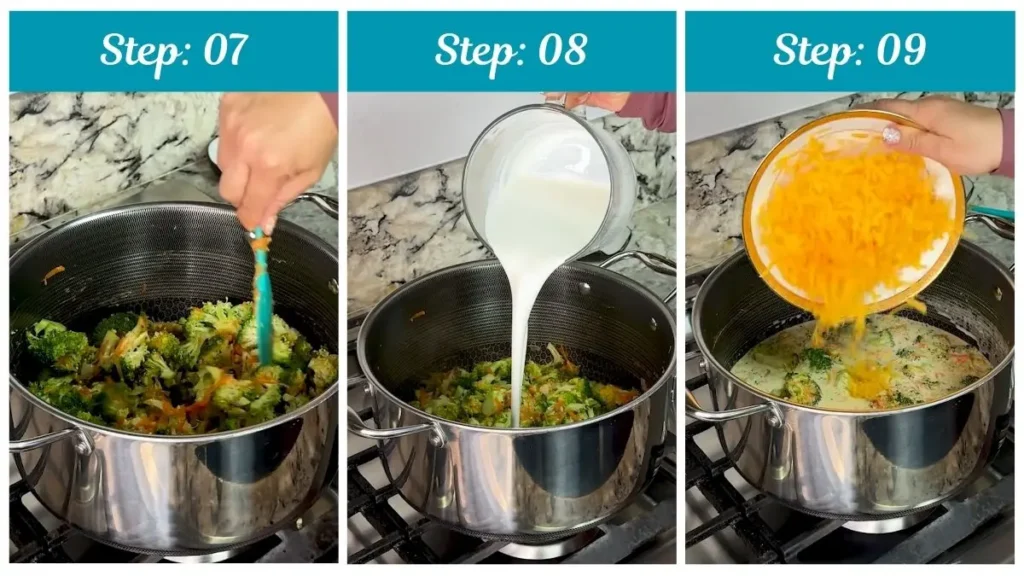 Step: 07

Step: 08

Step: 09