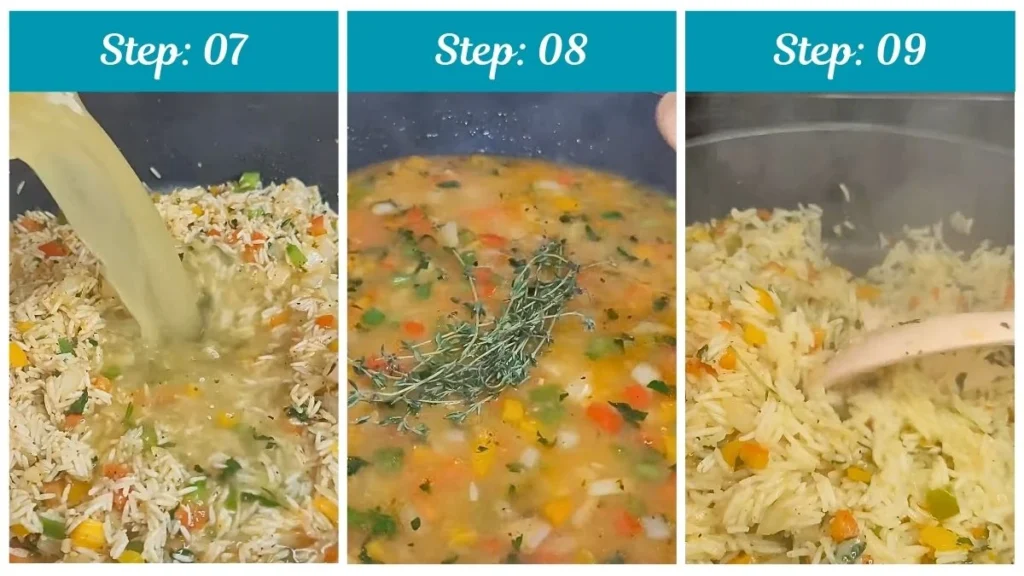 Step: 07

Step: 08

Step: 09