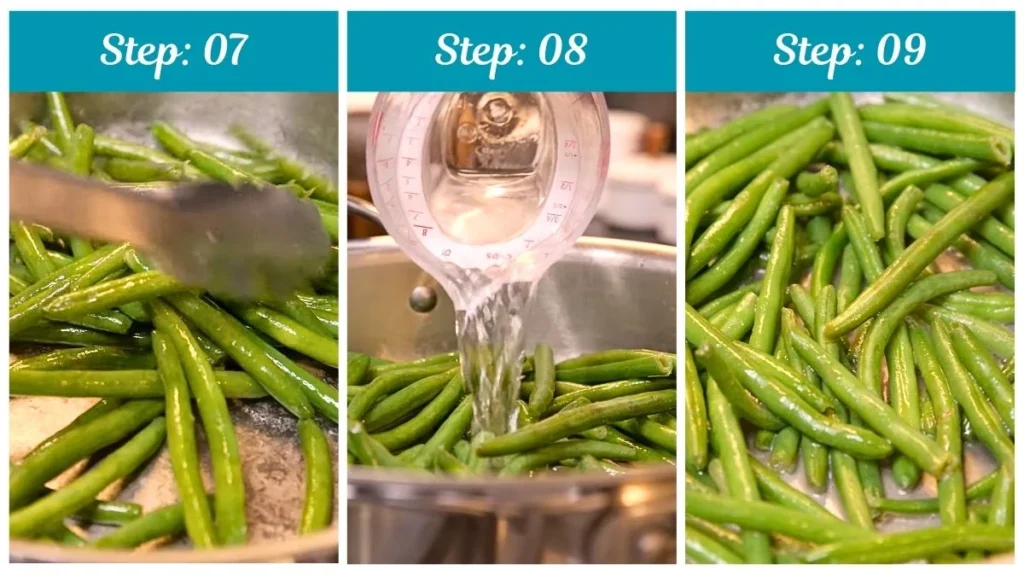 Step: 07

Step: 08

Step: 09