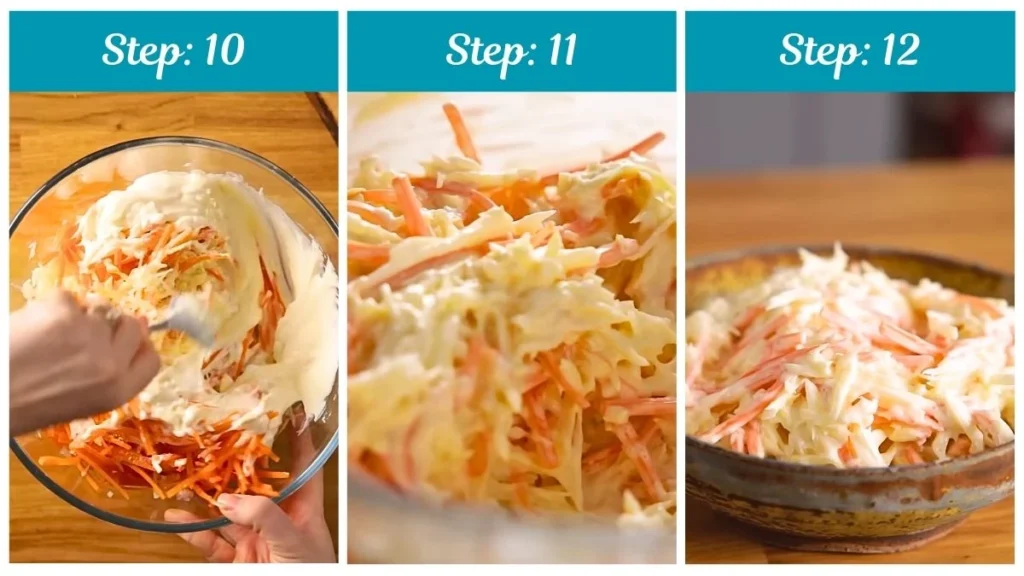 Step: 10

Step: 11

Step: 12