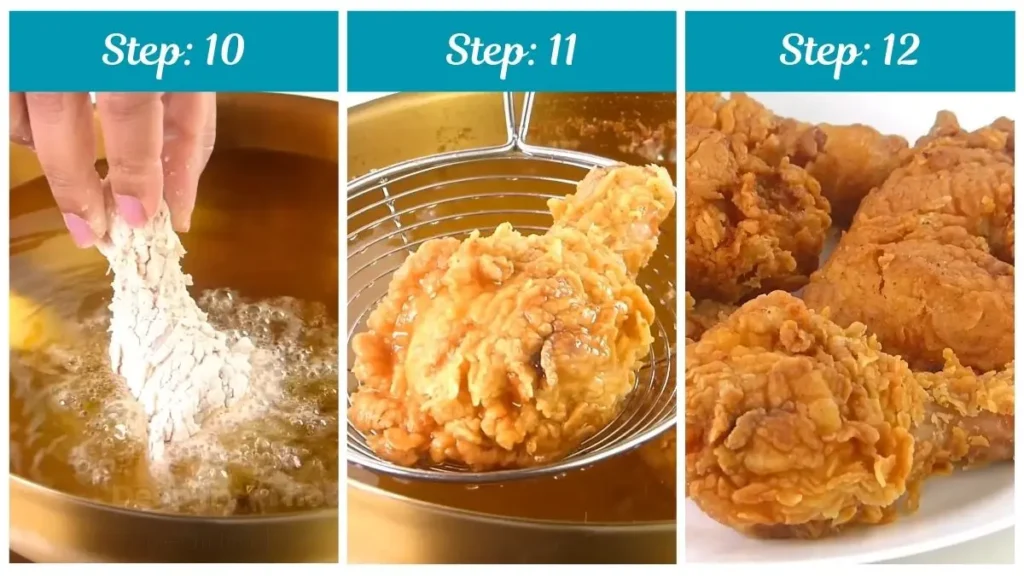 Step: 10

Step: 11

Step: 12