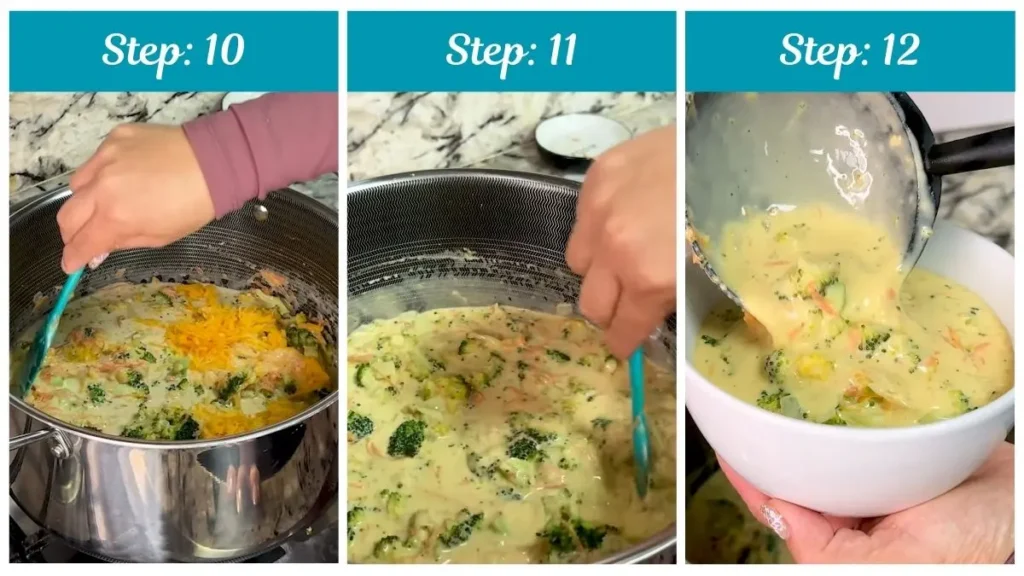 Step: 10

Step: 11

Step: 12