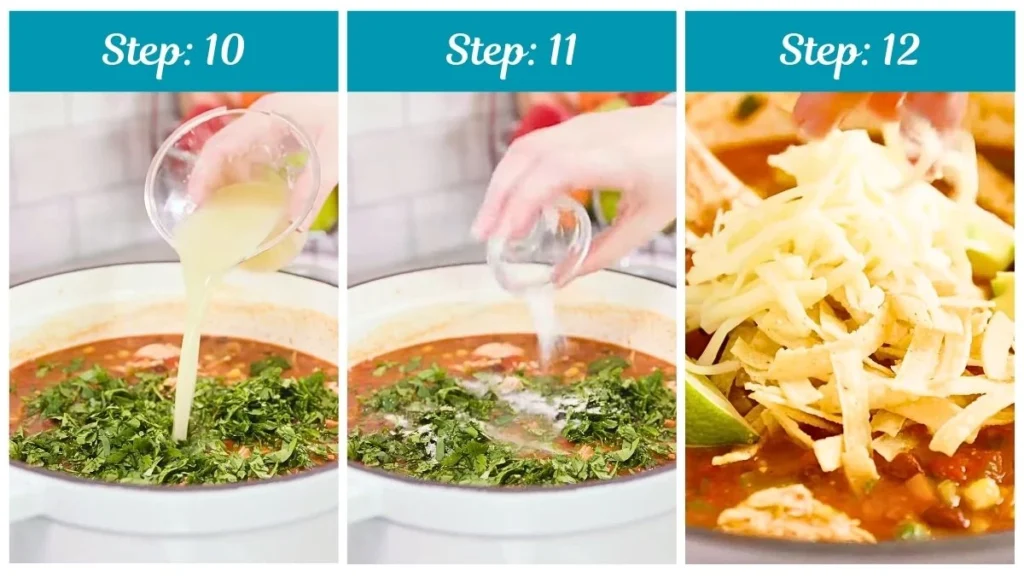 Step: 10

Step: 11

Step: 12