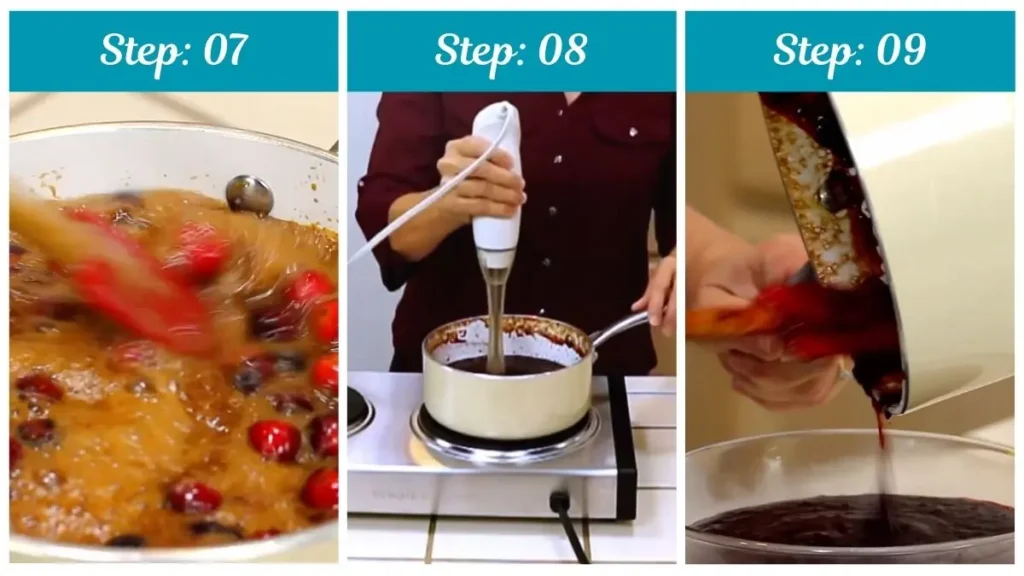 Step: 07

Step: 08

Step: 09