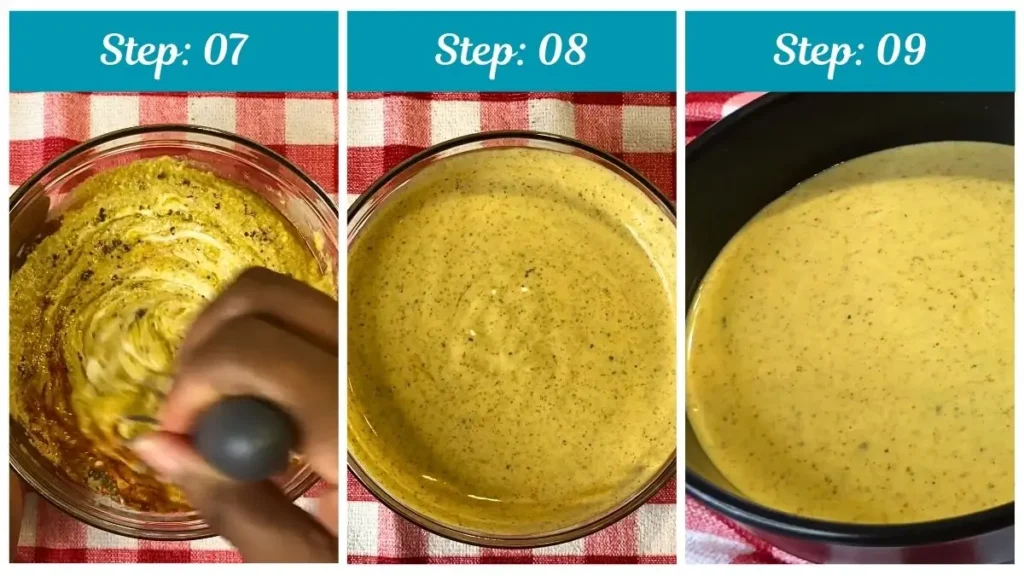 Step: 07

Step: 08

Step: 09