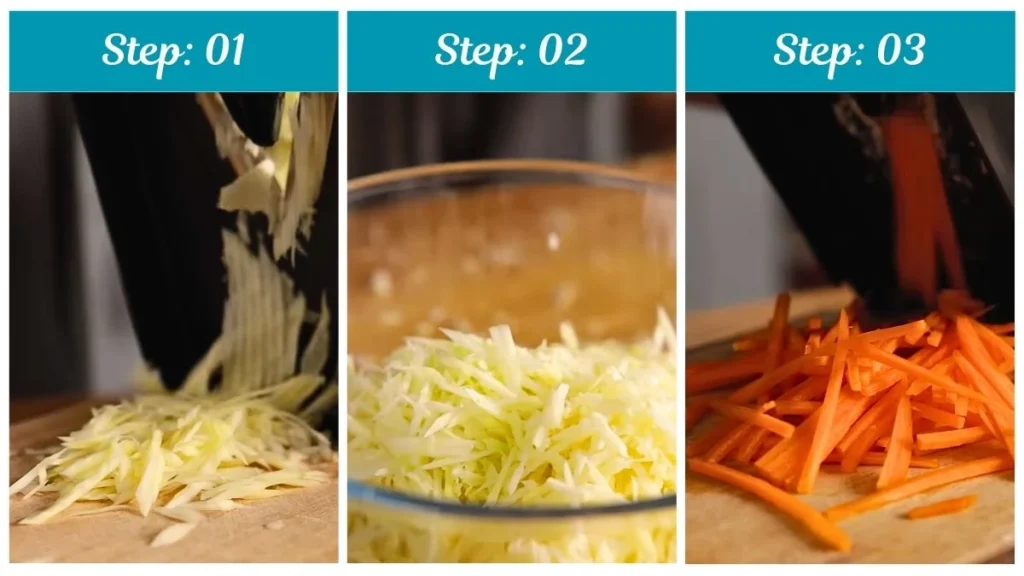 Step: 01

Step: 02

Step: 03