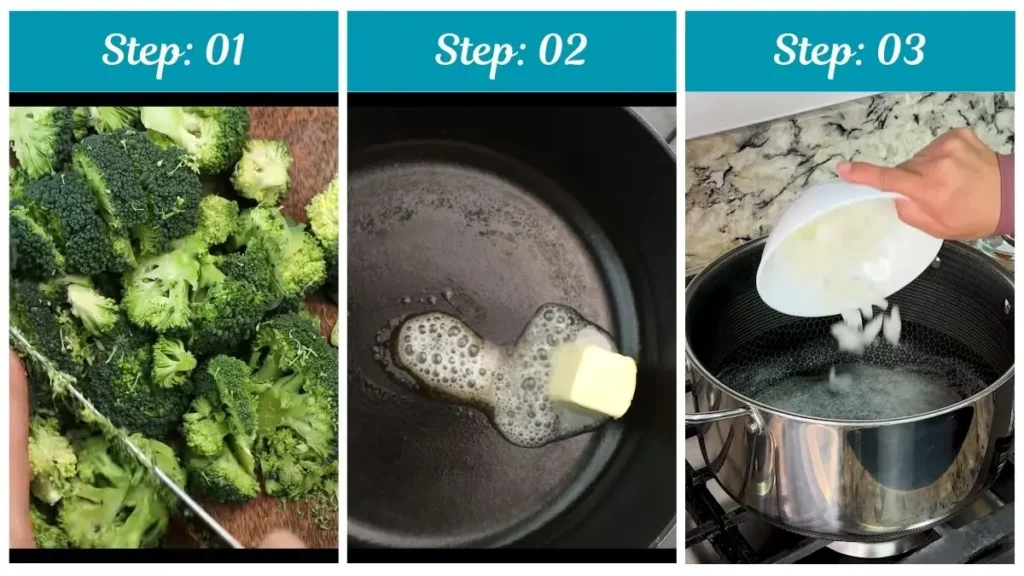 Step: 01

Step: 02

Step: 03