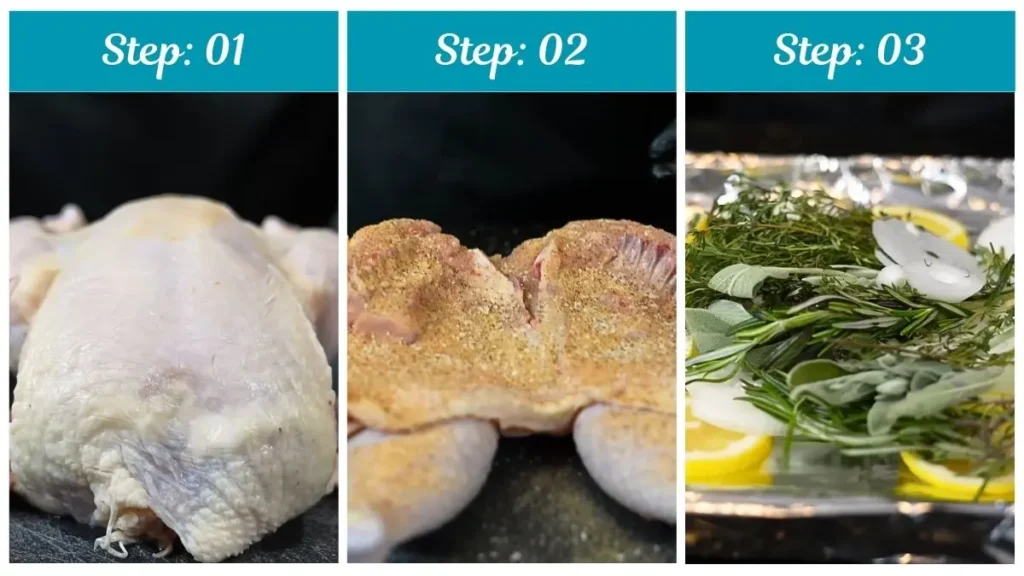 Step: 01

Step: 02

Step: 03