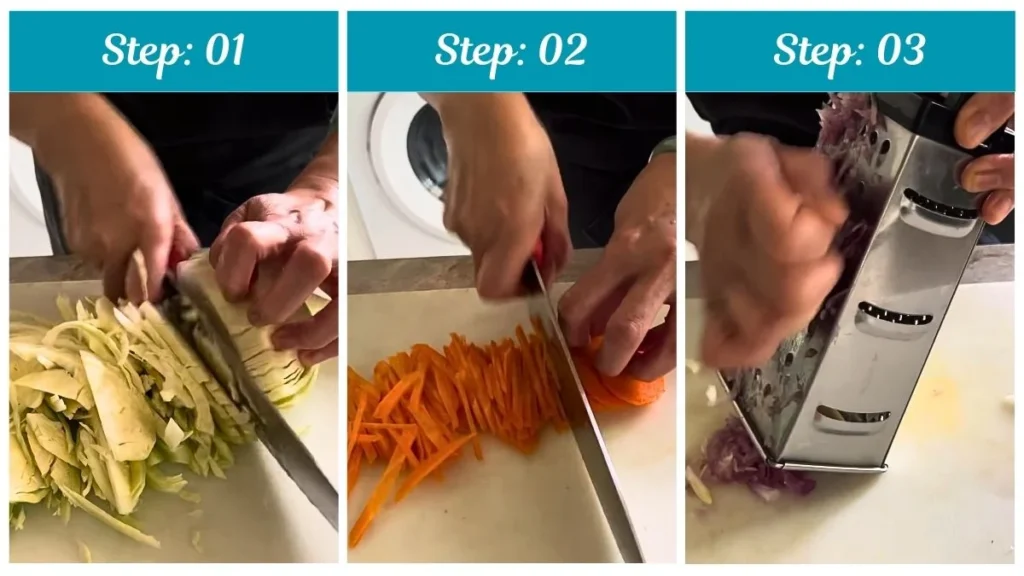 Step: 01

Step: 02

Step: 03