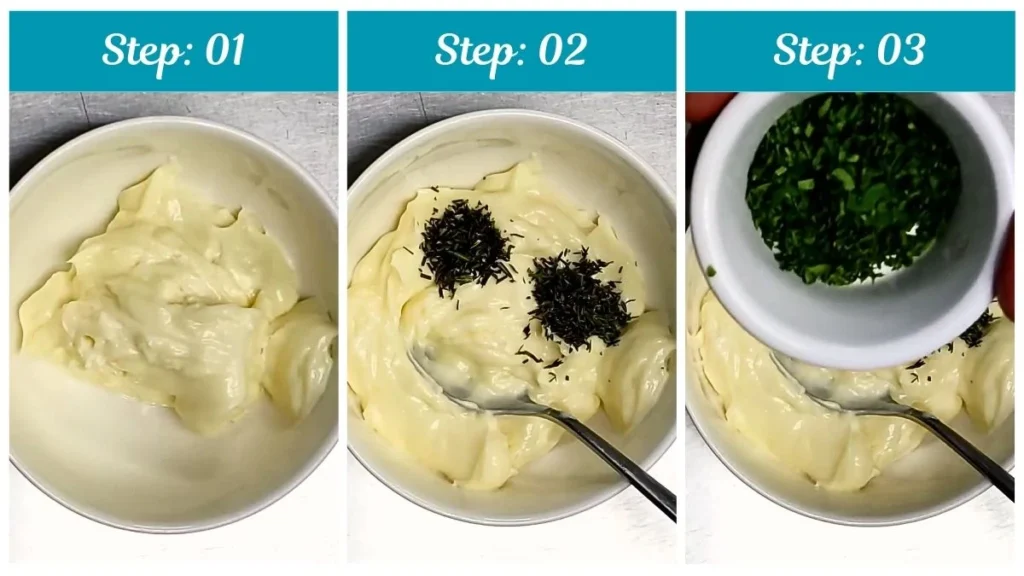 Step: 01

Step: 02

Step: 03