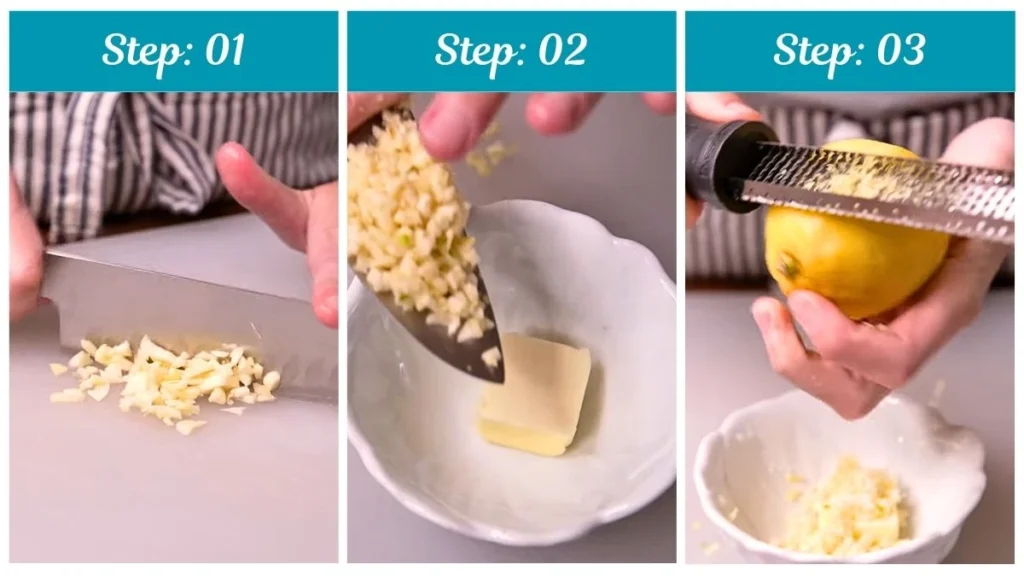 Step: 01

Step: 02

Step: 03