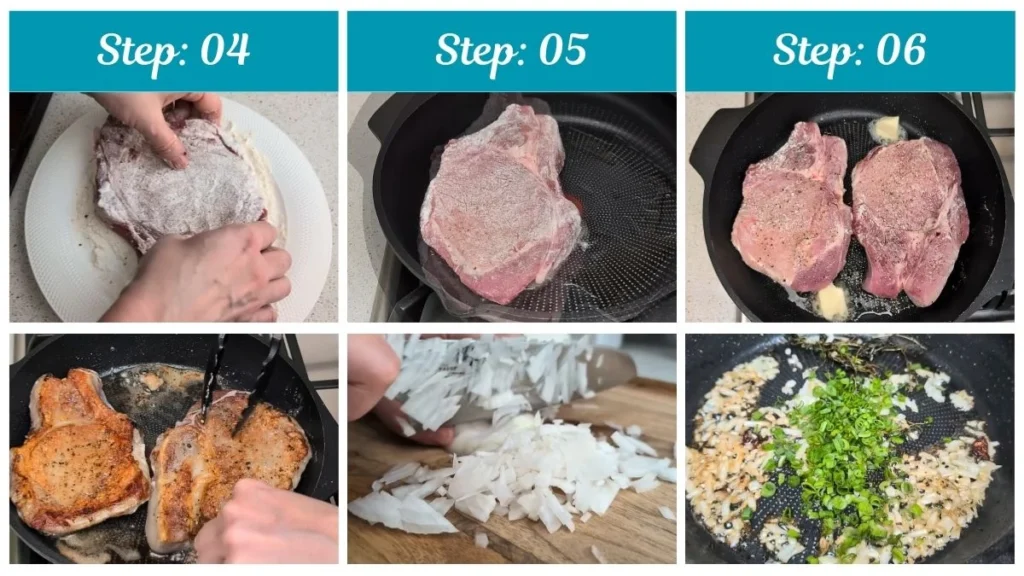 Step: 04

Step: 05

Step: 06