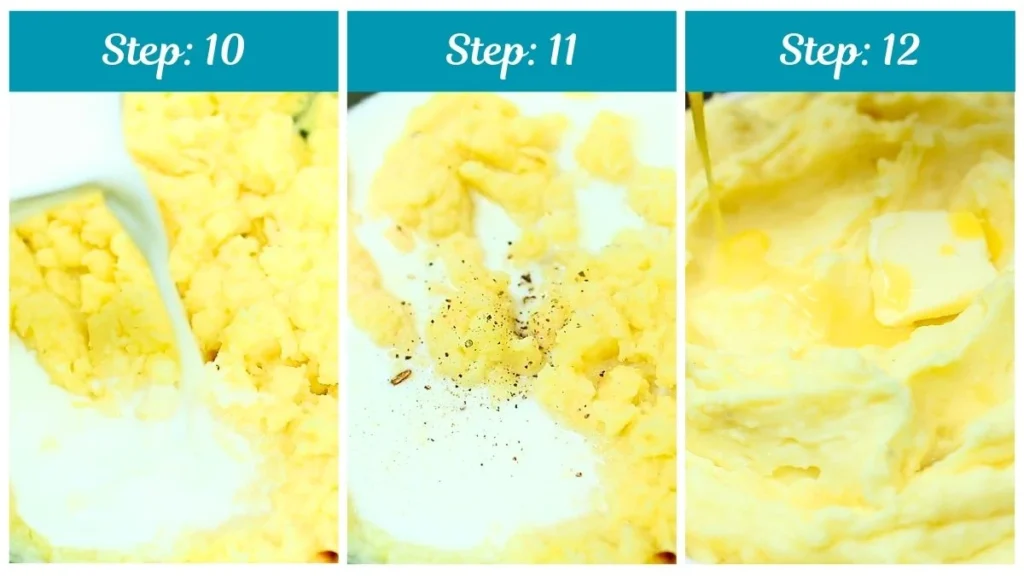 Step: 10

Step: 11

Step: 12