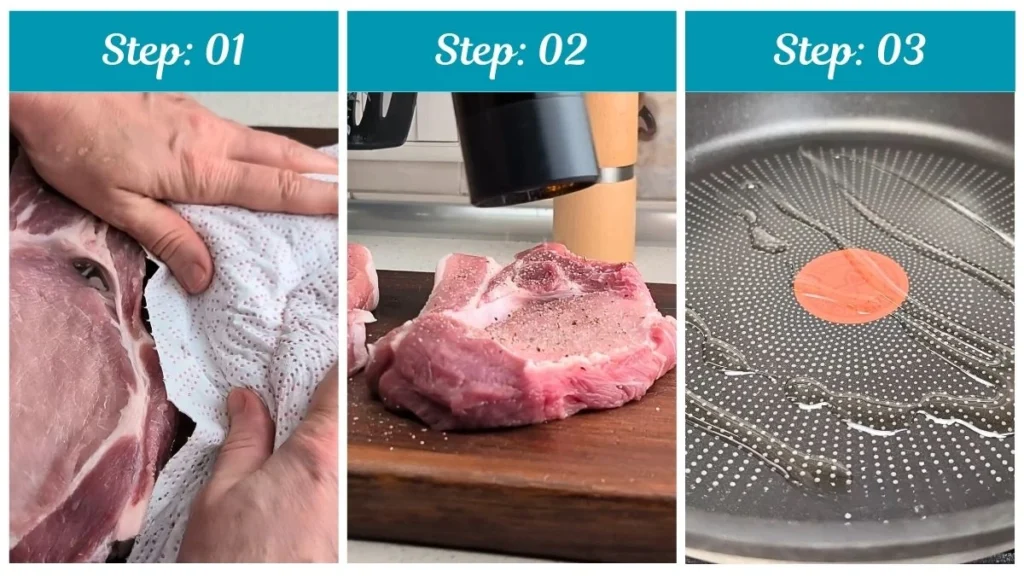 Step: 01

Step: 02

Step: 03